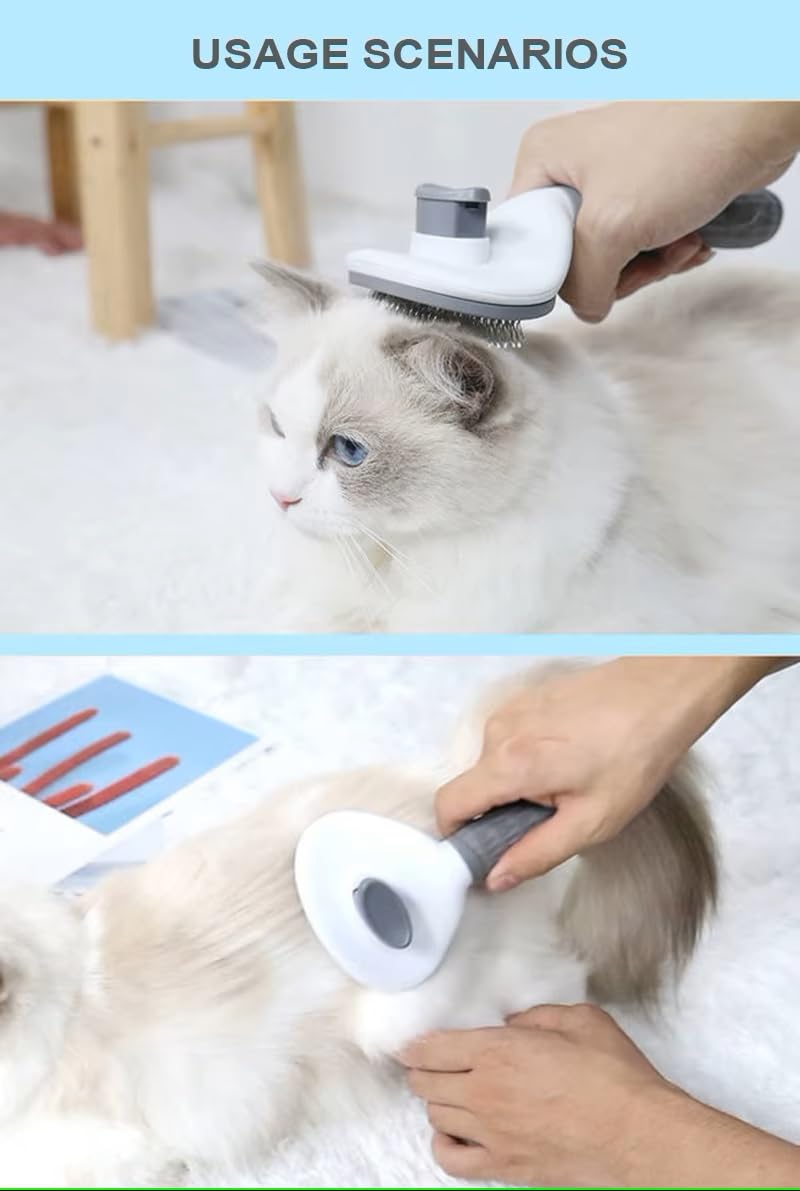 USAGE SCENARIOS