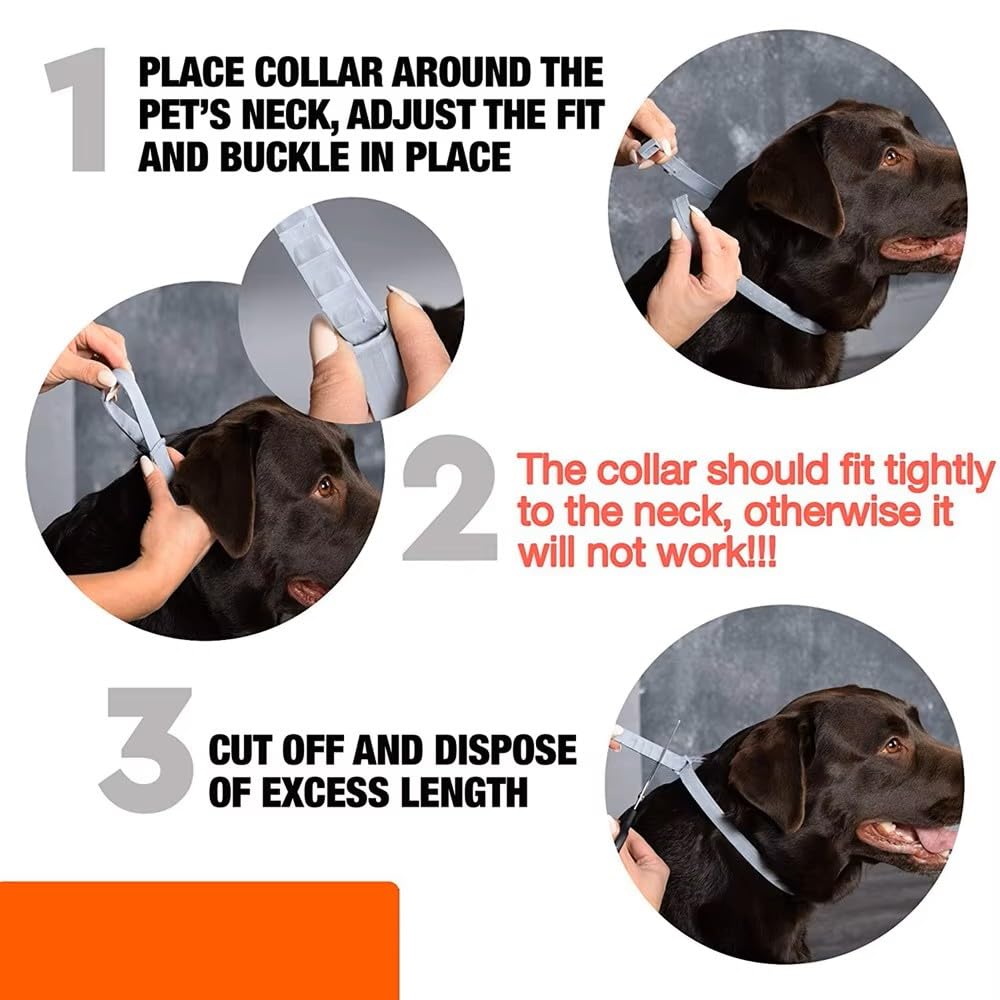 1 PLACE COLLAR AROUND THE PET'S NECK, ADJUST THE FIT AND BUCKLE IN PLACE

2 The collar should fit tightly to the neck, otherwise it will not work!!!

3 CUT OFF AND DISPOSE OF EXCESS LENGTH